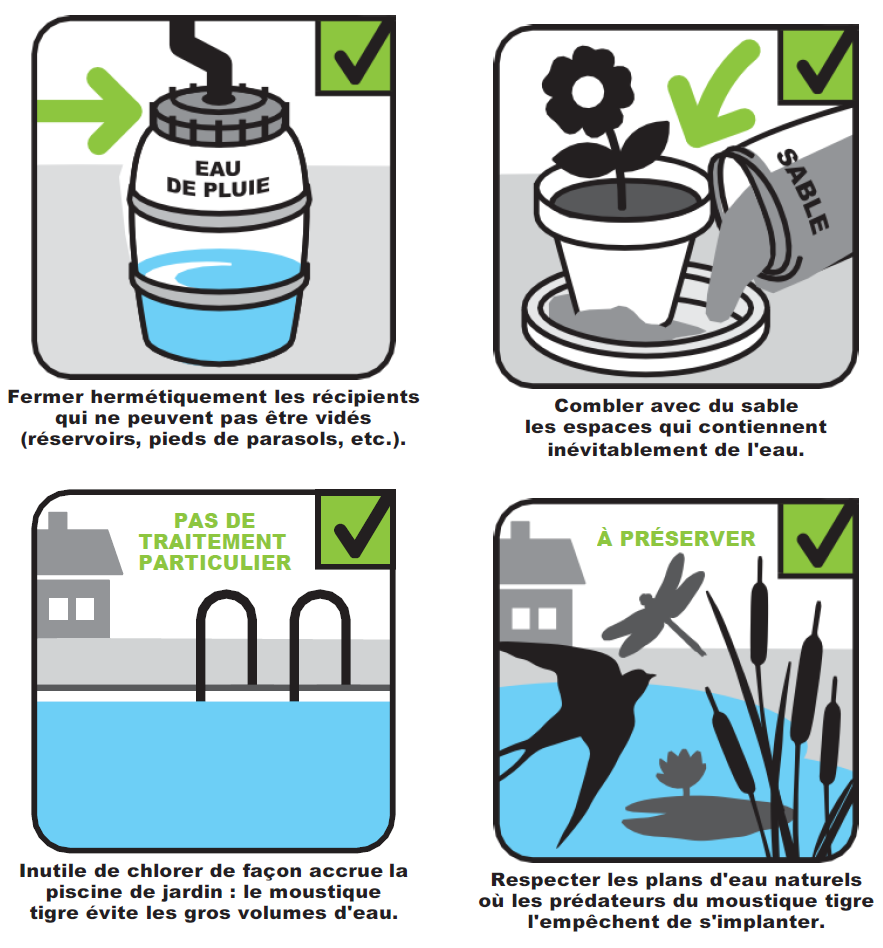 EAU DE PLUIE

Fermer hermétiquement les récipients qui ne peuvent pas être vidés (réservoirs, pieds de parasols, etc.).

SABLE

Combler avec du sable les espaces qui contiennent inévitablement de l'eau.

PAS DE TRAITEMENT PARTICULIER

Inutile de chlorer de façon accrue la piscine de jardin : le moustique tigre évite les gros volumes d'eau.

À PRÉSERVER

Respecter les plans d'eau naturels où les prédateurs du moustique tigre l'empêchent de s'implanter.